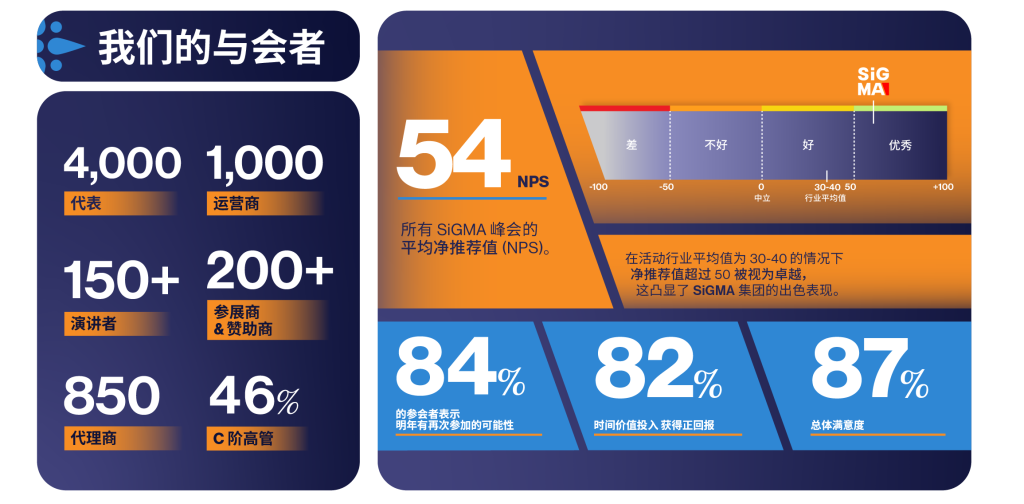 我们的与会者

4,000
代表

1,000
运营商

150+
演讲者

200+
参展商
& 赞助商

850
代理商

46%
C 阶高管

54 NPS
所有 SiGMA 峰会的平均净推荐值 (NPS)。

SiGMA

差
不好
好
优秀

-100
-50
0
中立
30-40
行业平均值
50
+100

在活动行业平均值为 30-40 的情况下净推荐值超过 50 被视为卓越，这凸显了 SiGMA 集团的出色表现。

84%
的参会者表示明年有再次参加的可能性

82%
时间价值投入 获得正回报

87%
总体满意度