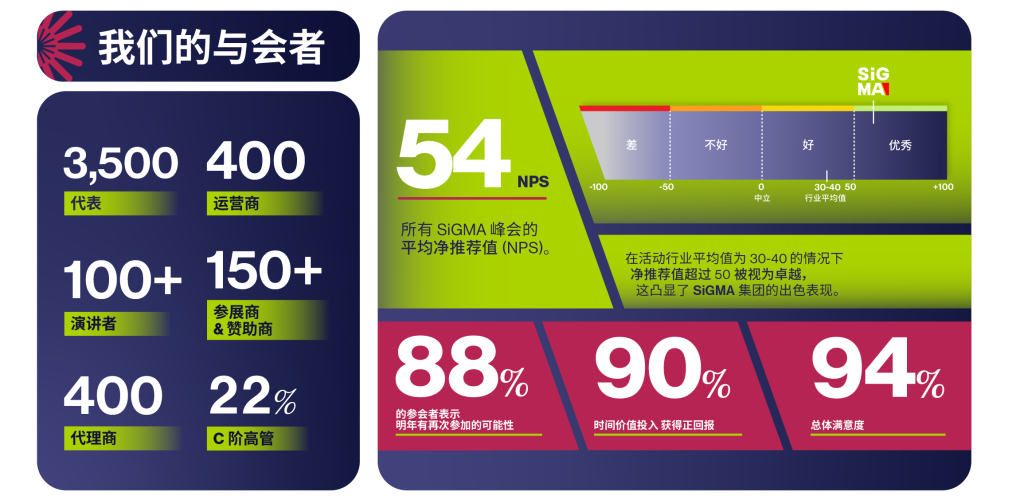 我们的与会者

3,500
代表

400
运营商

100+
演讲者

150+
参展商
& 赞助商

400
代理商

22%
C 阶高管

54 NPS

所有 SiGMA 峰会的平均净推荐值 (NPS)。

SiGMA

差 不好 好 优秀

-100 -50 0 30-40 50 +100
中立 行业平均值

在活动行业平均值为 30-40 的情况下净推荐值超过 50 被视为卓越，这凸显了 SiGMA 集团的出色表现。

88%
的参会者表示明年有再次参加的可能性

90%
时间价值投入 获得正回报

94%
总体满意度